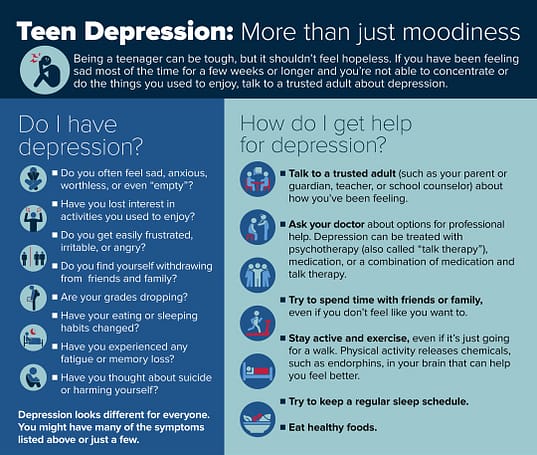 Teen Depression: More than just moodiness

Being a teenager can be tough, but it shouldn't feel hopeless. If you have been feeling sad most of the time for a few weeks or longer and you're not able to concentrate or do the things you used to enjoy, talk to a trusted adult about depression.

Do I have depression?

■ Do you often feel sad, anxious, worthless, or even "empty"?

■ Have you lost interest in activities you used to enjoy?

■ Do you get easily frustrated, irritable, or angry?

■ Do you find yourself withdrawing from friends and family?

■ Are your grades dropping?

■ Have your eating or sleeping habits changed?

■ Have you experienced any fatigue or memory loss?

■ Have you thought about suicide or harming yourself?

Depression looks different for everyone. You might have many of the symptoms listed above or just a few.

How do I get help for depression?

■ Talk to a trusted adult (such as your parent or guardian, teacher, or school counselor) about how you've been feeling.

■ Ask your doctor about options for professional help. Depression can be treated with psychotherapy (also called "talk therapy"), medication, or a combination of medication and talk therapy.

■ Try to spend time with friends or family, even if you don't feel like you want to.

■ Stay active and exercise, even if it's just going for a walk. Physical activity releases chemicals, such as endorphins, in your brain that can help you feel better.

■ Try to keep a regular sleep schedule.

■ Eat healthy foods.